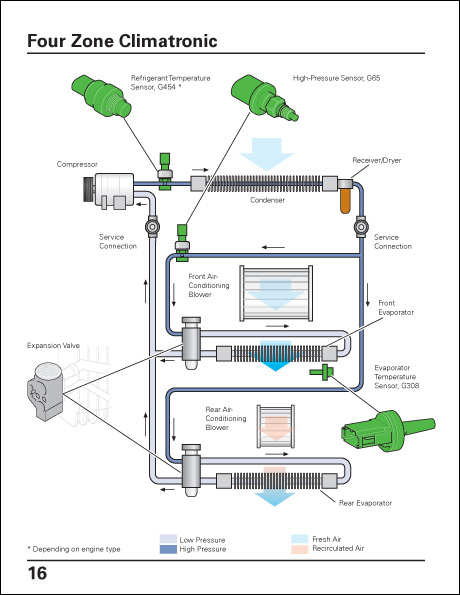 Four Zone Climatronic

Refrigerant Temperature Sensor, G454 *

High-Pressure Sensor, G65

Compressor

Receiver/Dryer

Condenser

Service Connection

Service Connection

Front Air-Conditioning Blower

Front Evaporator

Expansion Valve

Evaporator Temperature Sensor, G308

Rear Air-Conditioning Blower

Rear Evaporator

* Depending on engine type

Low Pressure
High Pressure

Fresh Air
Recirculated Air

16